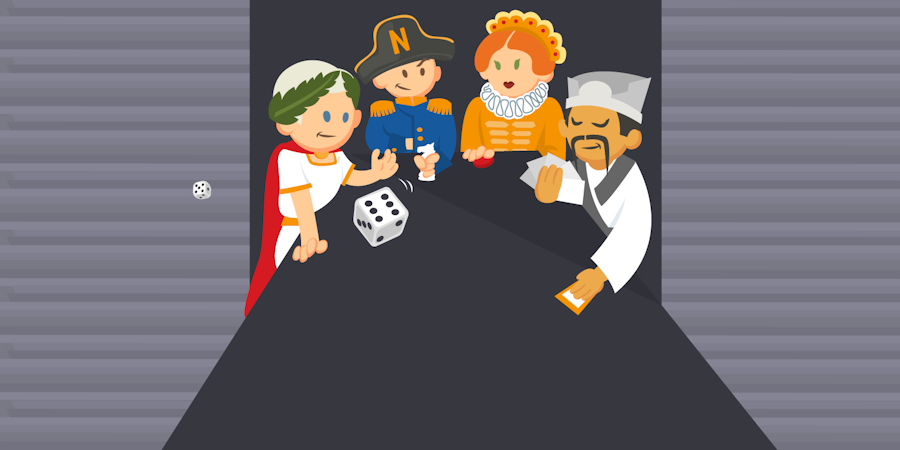 N